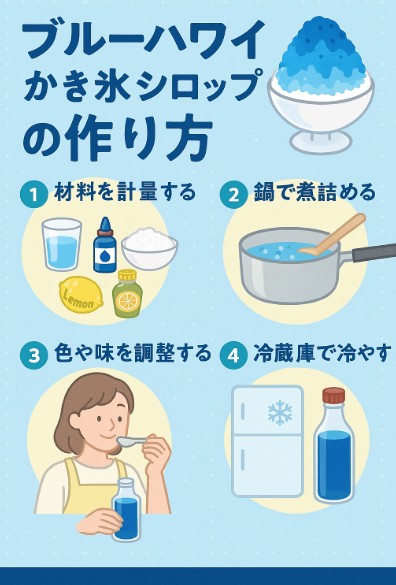 ブルーハワイ
かき氷シロップ
の作り方

1 材料を計量する

Lemon

2 鍋で煮詰める

3 色や味を調整する

4 冷蔵庫で冷やす